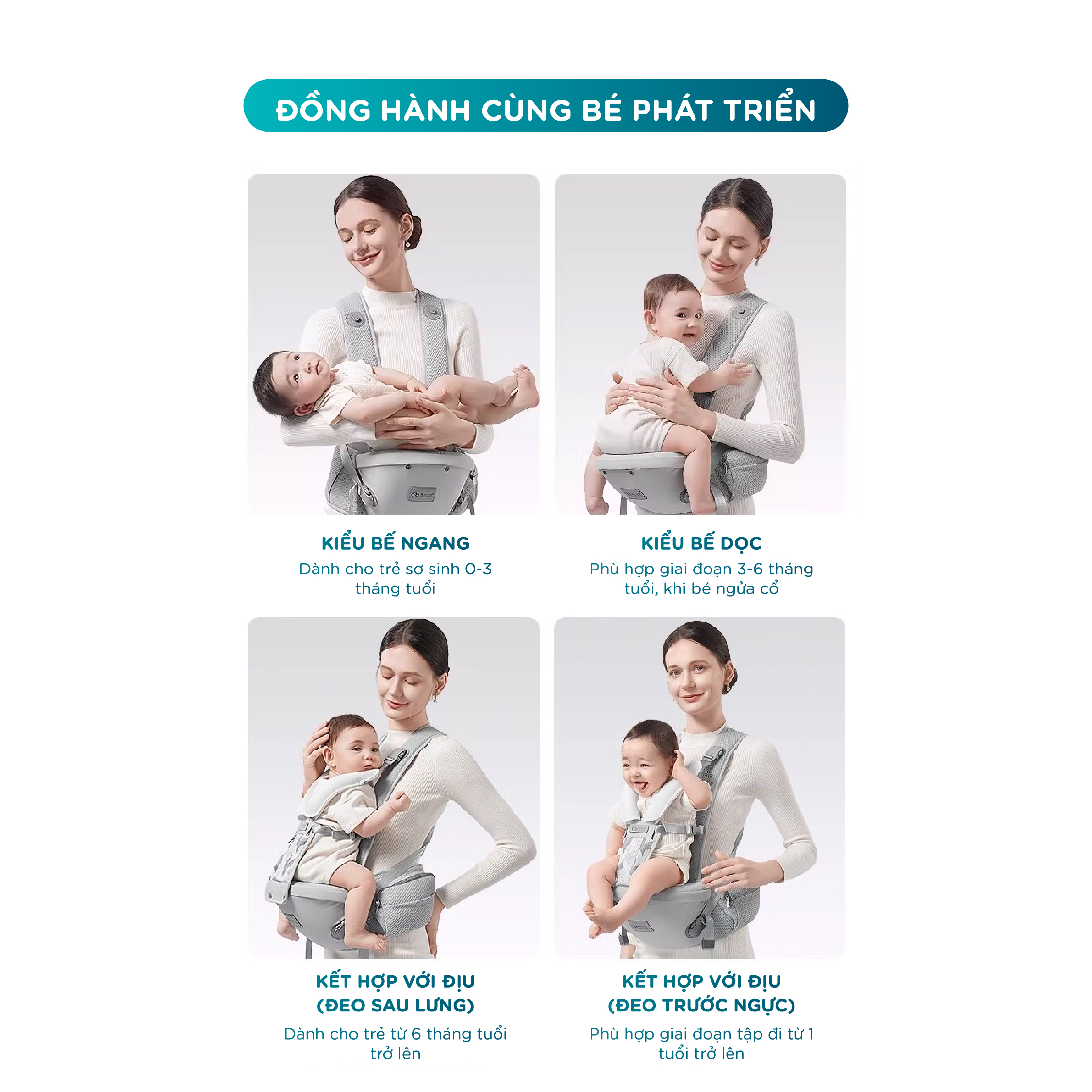 ĐỒNG HÀNH CÙNG BÉ PHÁT TRIỂN

KIỂU BẾ NGANG
Dành cho trẻ sơ sinh 0-3 tháng tuổi

KIỂU BẾ DỌC
Phù hợp giai đoạn 3-6 tháng tuổi, khi bé ngửa cổ

KẾT HỢP VỚI ĐỊU (ĐEO SAU LƯNG)
Dành cho trẻ từ 6 tháng tuổi trở lên

KẾT HỢP VỚI ĐỊU (ĐEO TRƯỚC NGỰC)
Phù hợp giai đoạn tập đi từ 1 tuổi trở lên